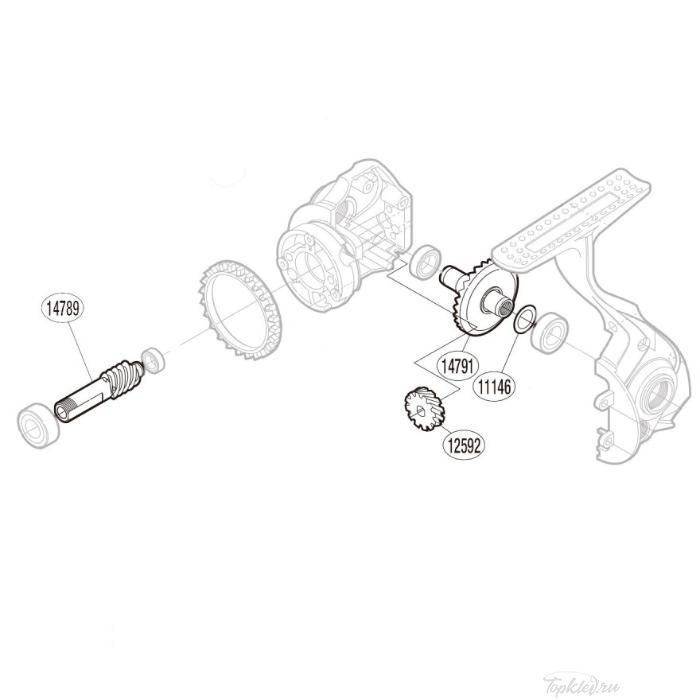 14789

14791

11146

12592

Topklev.ru